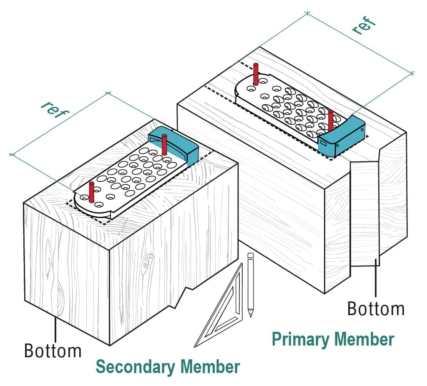 ref

ref

Bottom

Primary Member

Bottom

Secondary Member