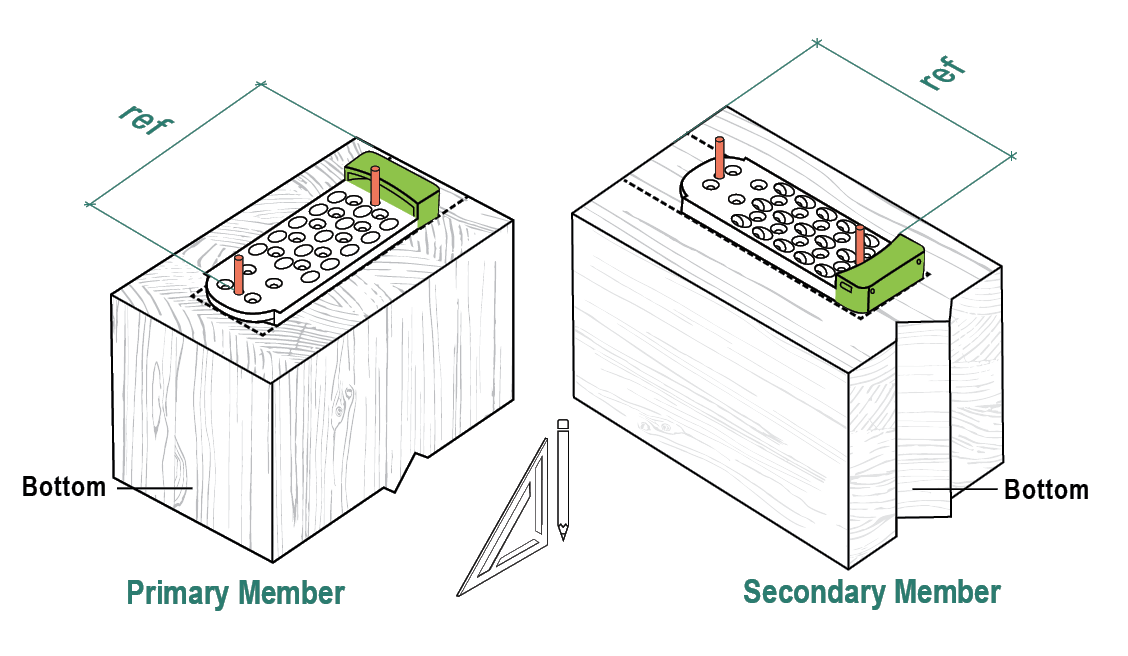 ref

ref

Bottom

Bottom

Primary Member

Secondary Member