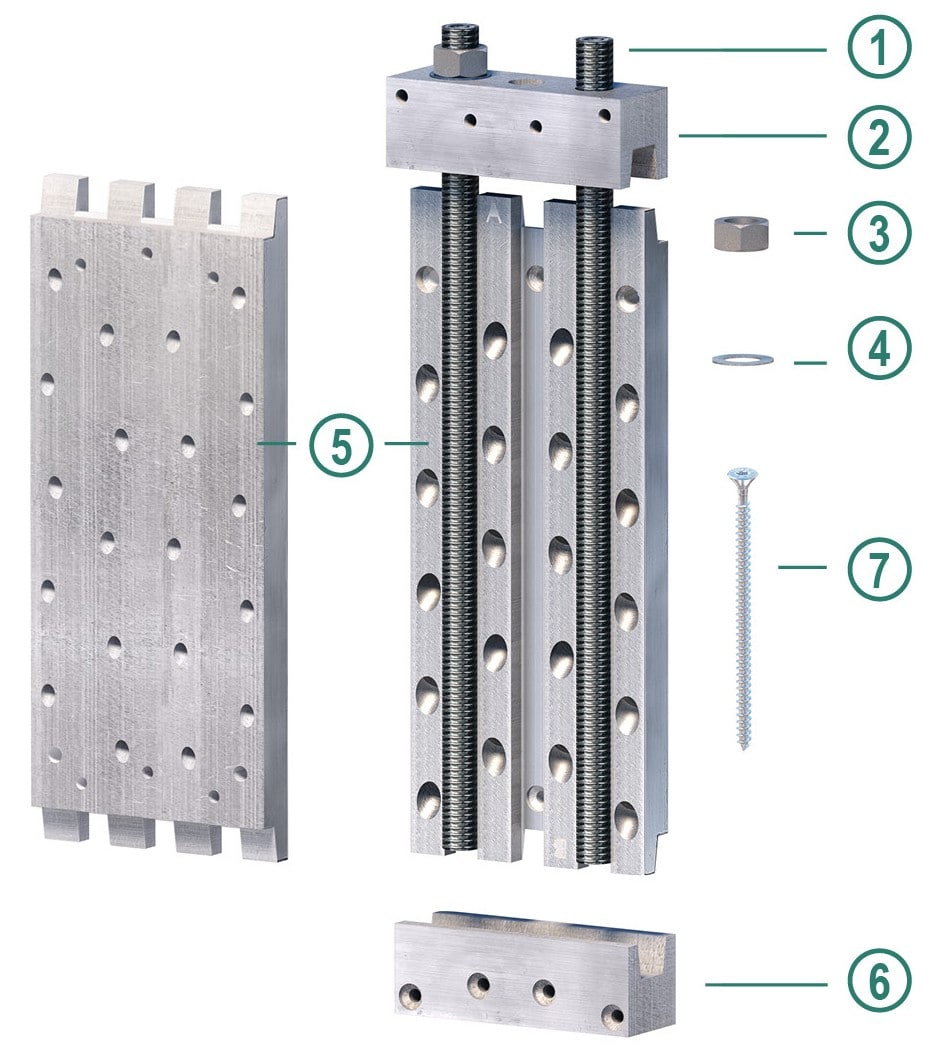 1
2
3
4
5
A
7
6