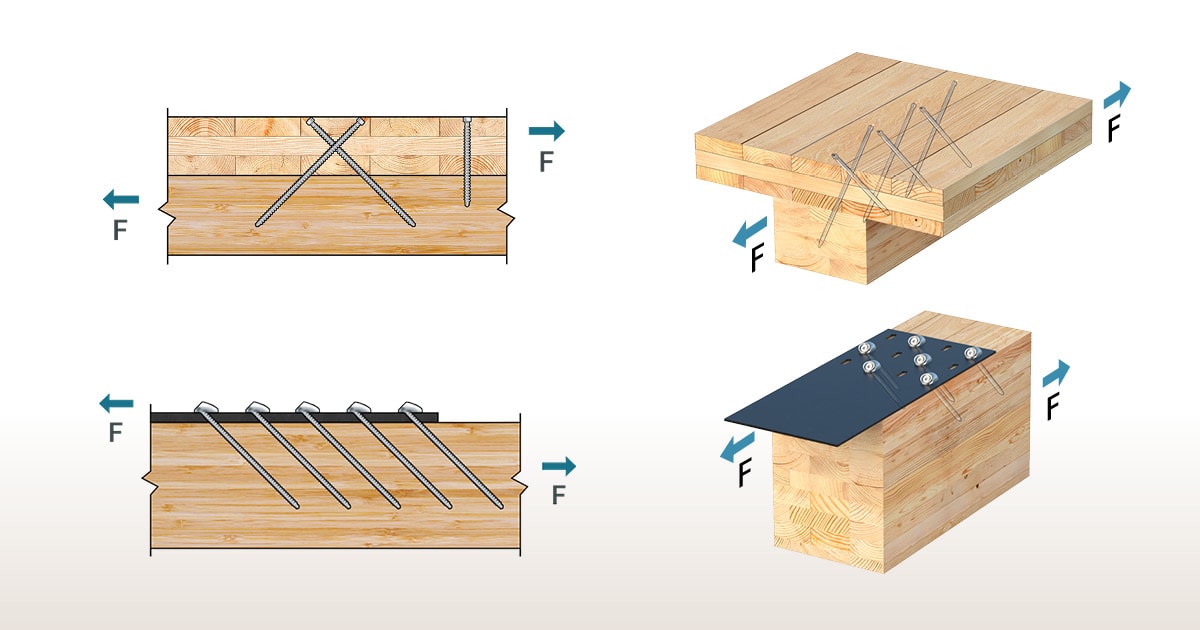 F
F
F
F
F
F
F
F